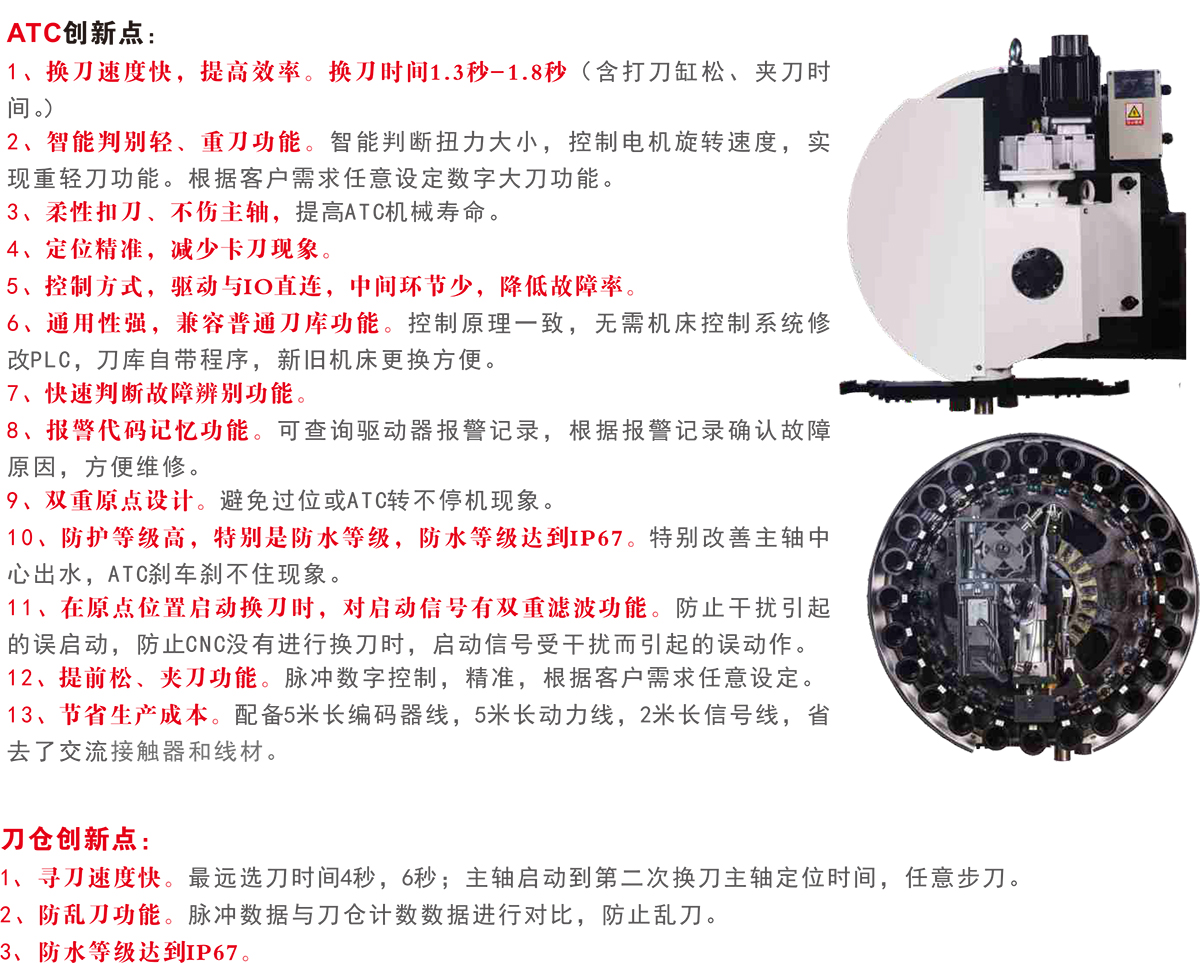 ATC创新点：
1、换刀速度快，提高效率。换刀时间1.3秒-1.8秒（含打刀缸松、夹刀时间。）
2、智能判别轻、重刀功能。智能判断扭力大小，控制电机旋转速度，实现重轻刀功能。根据客户需求任意设定数字大刀功能。
3、柔性扣刀、不伤主轴，提高ATC机械寿命。
4、定位精准，减少卡刀现象。
5、控制方式，驱动与IO直连，中间环节少，降低故障率。
6、通用性强，兼容普通刀库功能。控制原理一致，无需机床控制系统修改PLC，刀库自带程序，新旧机床更换方便。
7、快速判断故障辨别功能。
8、报警代码记忆功能。可查询驱动器报警记录，根据报警记录确认故障原因，方便维修。
9、双重原点设计。避免过位或ATC转不停机现象。
10、防护等级高，特别是防水等级，防水等级达到IP67。特别改善主轴中心出水，ATC刹车刹不住现象。
11、在原点位置启动换刀时，对启动信号有双重滤波功能。防止干扰引起的误启动，防止CNC没有进行换刀时，启动信号受干扰而引起的误动作。
12、提前松、夹刀功能。脉冲数字控制，精准，根据客户需求任意设定。
13、节省生产成本。配备5米长编码器线，5米长动力线，2米长信号线，省去了交流接触器和线材。

刀仓创新点：
1、寻刀速度快。最远选刀时间4秒，6秒；主轴启动到第二次换刀主轴定位时间，任意步刀。
2、防乱刀功能。脉冲数据与刀仓计数数据进行对比，防止乱刀。
3、防水等级达到IP67。